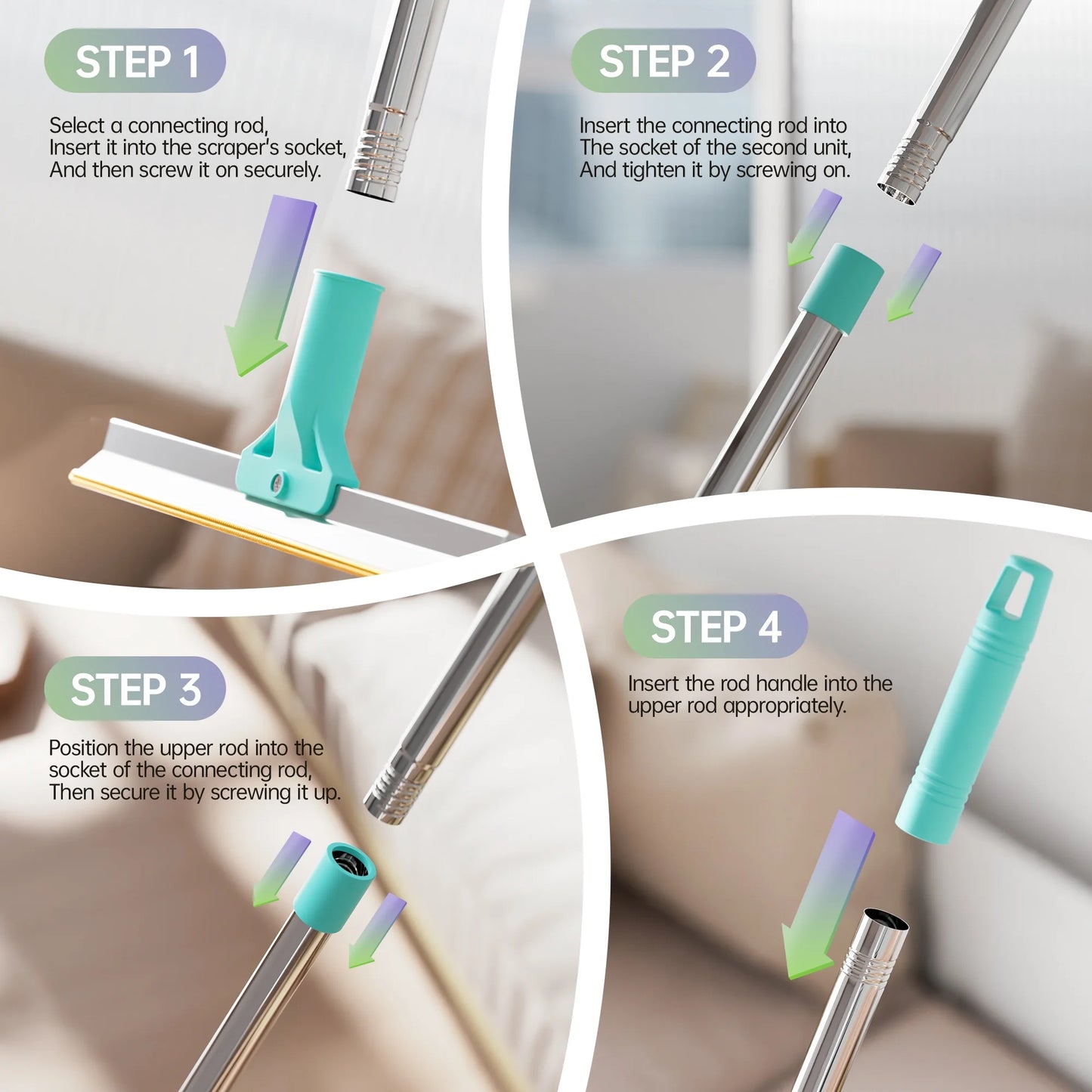 STEP 1

Select a connecting rod, Insert it into the scraper's socket, And then screw it on securely.

STEP 2

Insert the connecting rod into The socket of the second unit, And tighten it by screwing on.

STEP 3

Position the upper rod into the socket of the connecting rod, Then secure it by screwing it up.

STEP 4

Insert the rod handle into the upper rod appropriately.